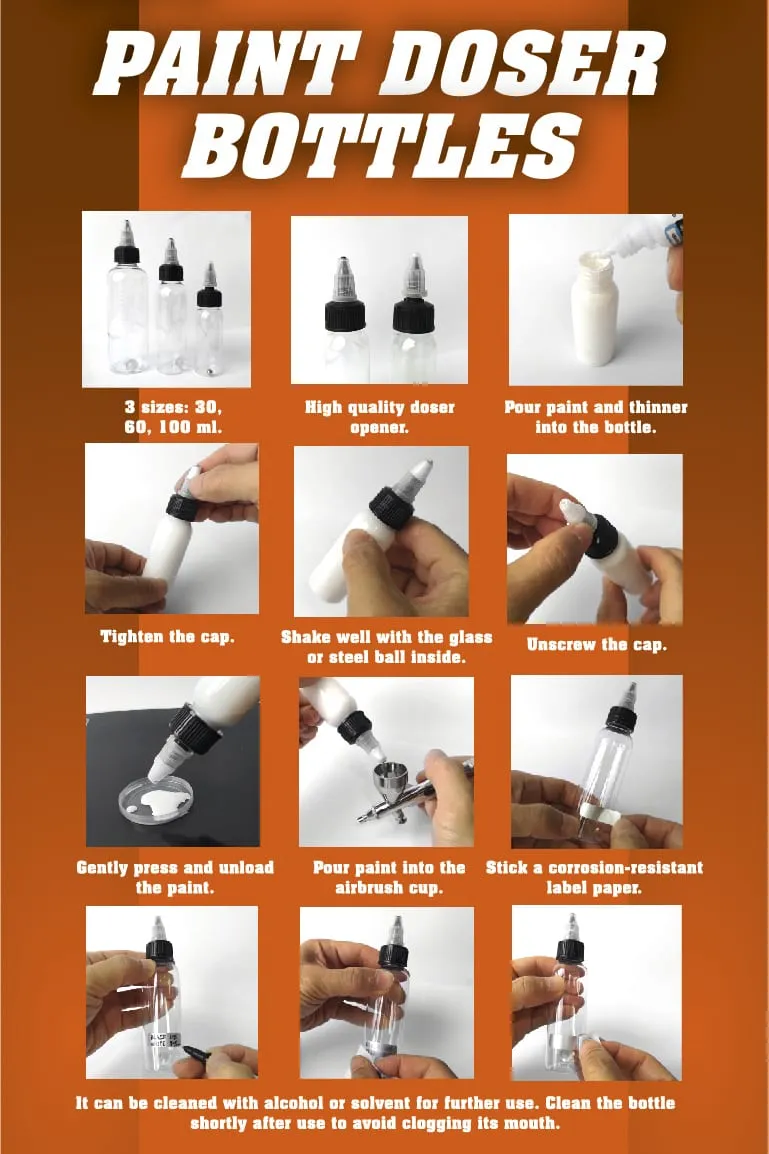 PAINT DOSER BOTTLES

3 sizes: 30, 60, 100 ml.

High quality doser opener.

Pour paint and thinner into the bottle.

Tighten the cap.

Shake well with the glass or steel ball inside.

Unscrew the cap.

Gently press and unload the paint.

Pour paint into the airbrush cup.

Stick a corrosion-resistant label paper.

It can be cleaned with alcohol or solvent for further use. Clean the bottle shortly after use to avoid clogging its mouth.